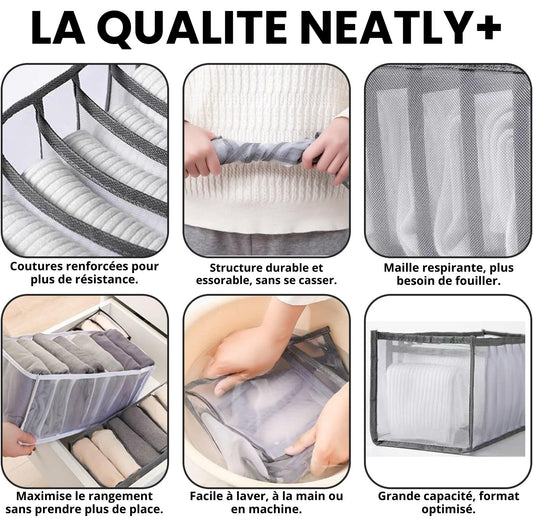 LA QUALITE NEATLY+

Coutures renforcées pour plus de résistance.

Structure durable et essorable, sans se casser.

Maille respirante, plus besoin de fouiller.

Maximise le rangement sans prendre plus de place.

Facile à laver, à la main ou en machine.

Grande capacité, format optimisé.